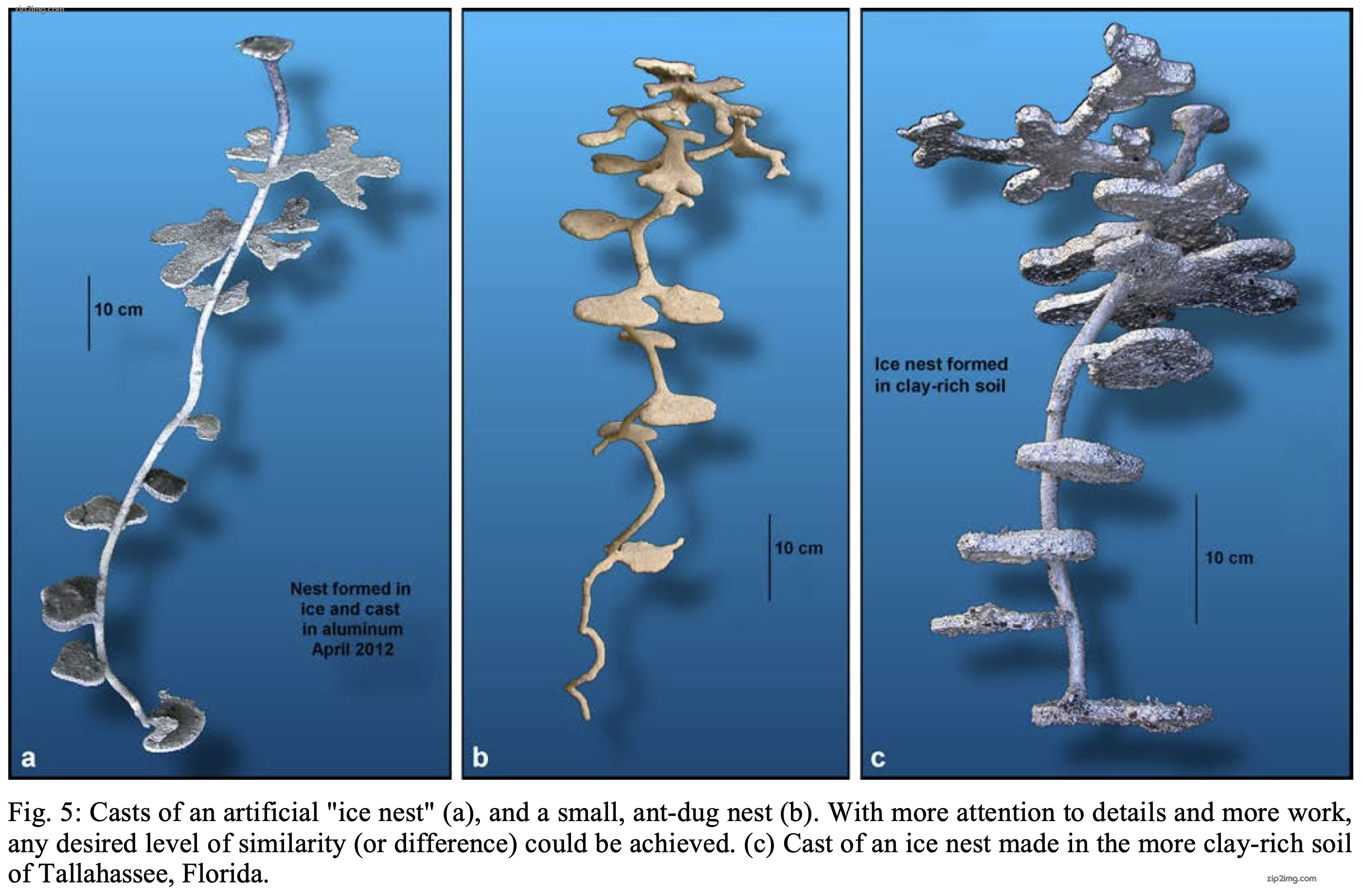 zip2img.com

10 cm

Nest formed in ice and cast in aluminum April 2012

a

10 cm

b

Ice nest formed in clay-rich soil

10 cm

c

Fig. 5: Casts of an artificial "ice nest" (a), and a small, ant-dug nest (b). With more attention to details and more work, any desired level of similarity (or difference) could be achieved. (c) Cast of an ice nest made in the more clay-rich soil of Tallahassee, Florida.

zip2img.com